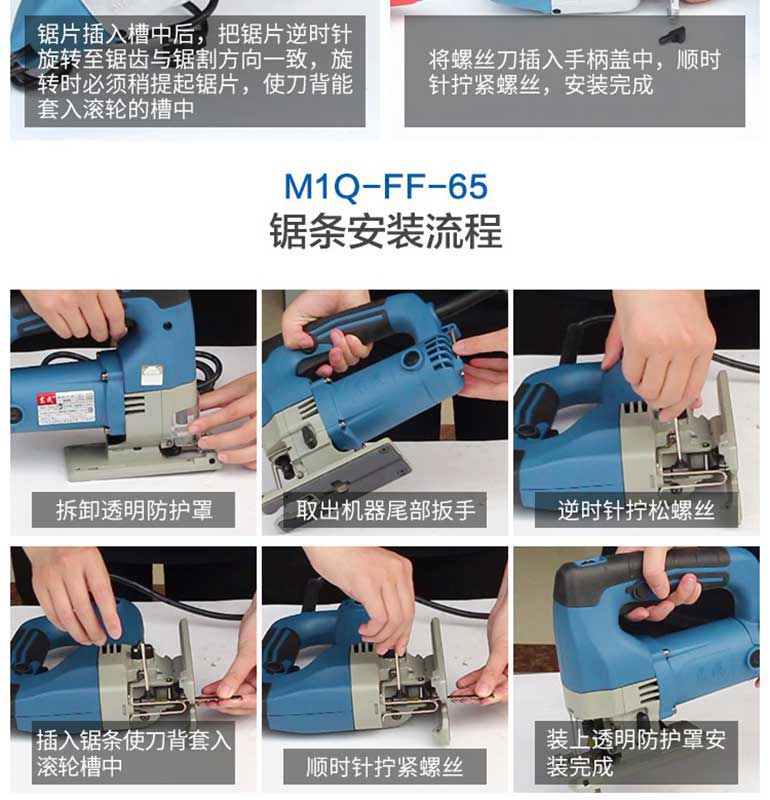 锯片插入槽中后，把锯片逆时针旋转至锯齿与锯割方向一致，旋转时必须稍提起锯片，使刀背能套入滚轮的槽中

将螺丝刀插入手柄盖中，顺时针拧紧螺丝，安装完成

M1Q-FF-65
锯条安装流程

拆卸透明防护罩

取出机器尾部扳手

逆时针拧松螺丝

插入锯条使刀背套入滚轮槽中

顺时针拧紧螺丝

装上透明防护罩安装完成